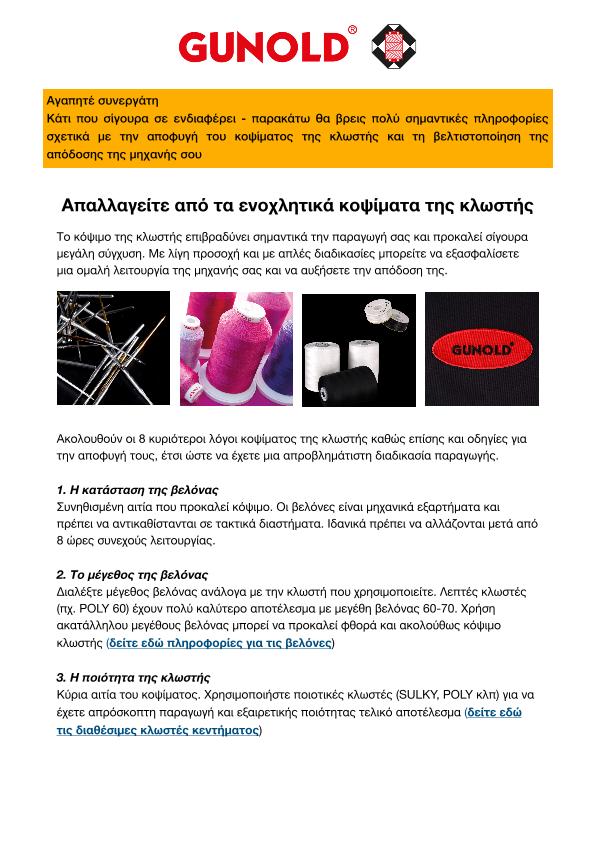 GUNOLD®

Αγαπητέ συνεργάτη
Κάτι που σίγουρα σε ενδιαφέρει - παρακάτω θα βρεις πολύ σημαντικές πληροφορίες σχετικά με την αποφυγή του κοψίματος της κλωστής και τη βελτιστοποίηση της απόδοσης της μηχανής σου

Απαλλαγείτε από τα ενοχλητικά κοψίματα της κλωστής

Το κόψιμο της κλωστής επιβραδύνει σημαντικά την παραγωγή σας και προκαλεί σίγουρα μεγάλη σύγχυση. Με λίγη προσοχή και με απλές διαδικασίες μπορείτε να εξασφαλίσετε μια ομαλή λειτουργία της μηχανής σας και να αυξήσετε την απόδοση της.

GUNOLD

Ακολουθούν οι 8 κυριότεροι λόγοι κοψίματος της κλωστής καθώς επίσης και οδηγίες για την αποφυγή τους, έτσι ώστε να έχετε μια απροβλημάτιστη διαδικασία παραγωγής.

1. Η κατάσταση της βελόνας
Συνηθισμένη αιτία που προκαλεί κόψιμο. Οι βελόνες είναι μηχανικά εξαρτήματα και πρέπει να αντικαθίστανται σε τακτικά διαστήματα. Ιδανικά πρέπει να αλλάζονται μετά από 8 ώρες συνεχούς λειτουργίας.

2. Το μέγεθος της βελόνας
Διαλέξτε μέγεθος βελόνας ανάλογα με την κλωστή που χρησιμοποιείτε. Λεπτές κλωστές (πχ. POLY 60) έχουν πολύ καλύτερο αποτέλεσμα με μεγέθη βελόνας 60-70. Χρήση ακατάλληλου μεγέθους βελόνας μπορεί να προκαλεί φθορά και ακολούθως κόψιμο κλωστής (δείτε εδώ πληροφορίες για τις βελόνες)

3. Η ποιότητα της κλωστής
Κύρια αιτία του κοψίματος. Χρησιμοποιήστε ποιοτικές κλωστές (SULKY, POLY κλπ) για να έχετε απρόσκοπτη παραγωγή και εξαιρετικής ποιότητας τελικό αποτέλεσμα (δείτε εδώ τις διαθέσιμες κλωστές κεντήματος)